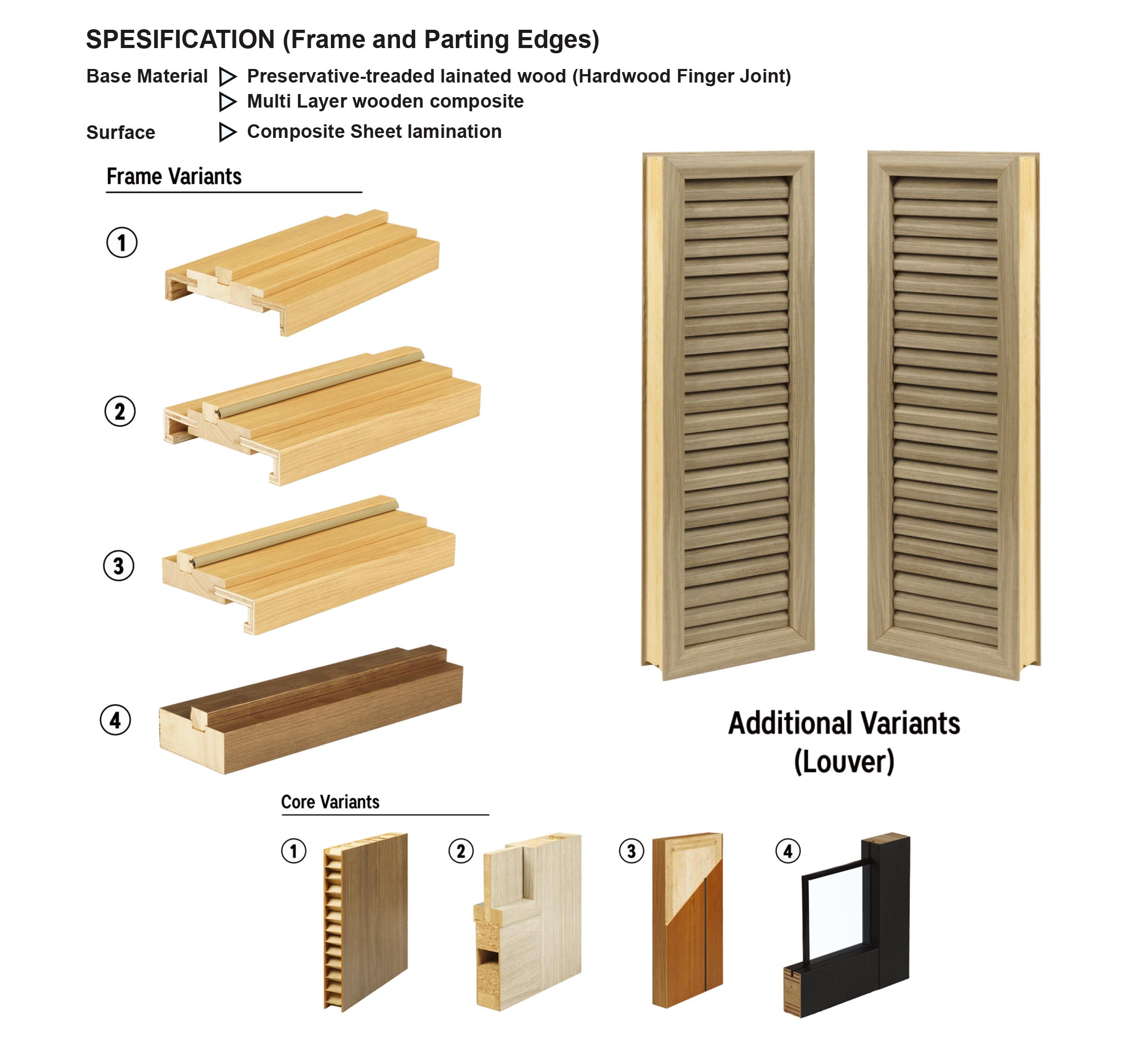 SPESIFICATION (Frame and Parting Edges)

Base Material ▷ Preservative-treaded lainated wood (Hardwood Finger Joint)
▷ Multi Layer wooden composite

Surface ▷ Composite Sheet lamination

Frame Variants

1

2

3

4

Additional Variants (Louver)

Core Variants

1 2 3 4